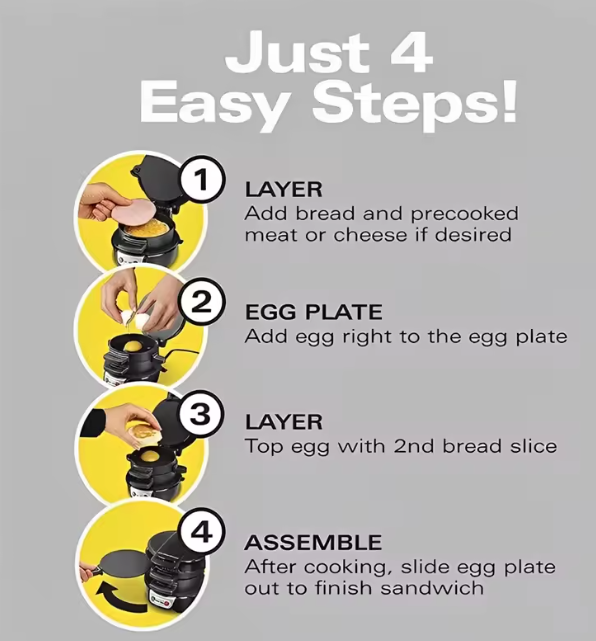 Just 4 Easy Steps!

1
LAYER
Add bread and precooked meat or cheese if desired

2
EGG PLATE
Add egg right to the egg plate

3
LAYER
Top egg with 2nd bread slice

4
ASSEMBLE
After cooking, slide egg plate out to finish sandwich